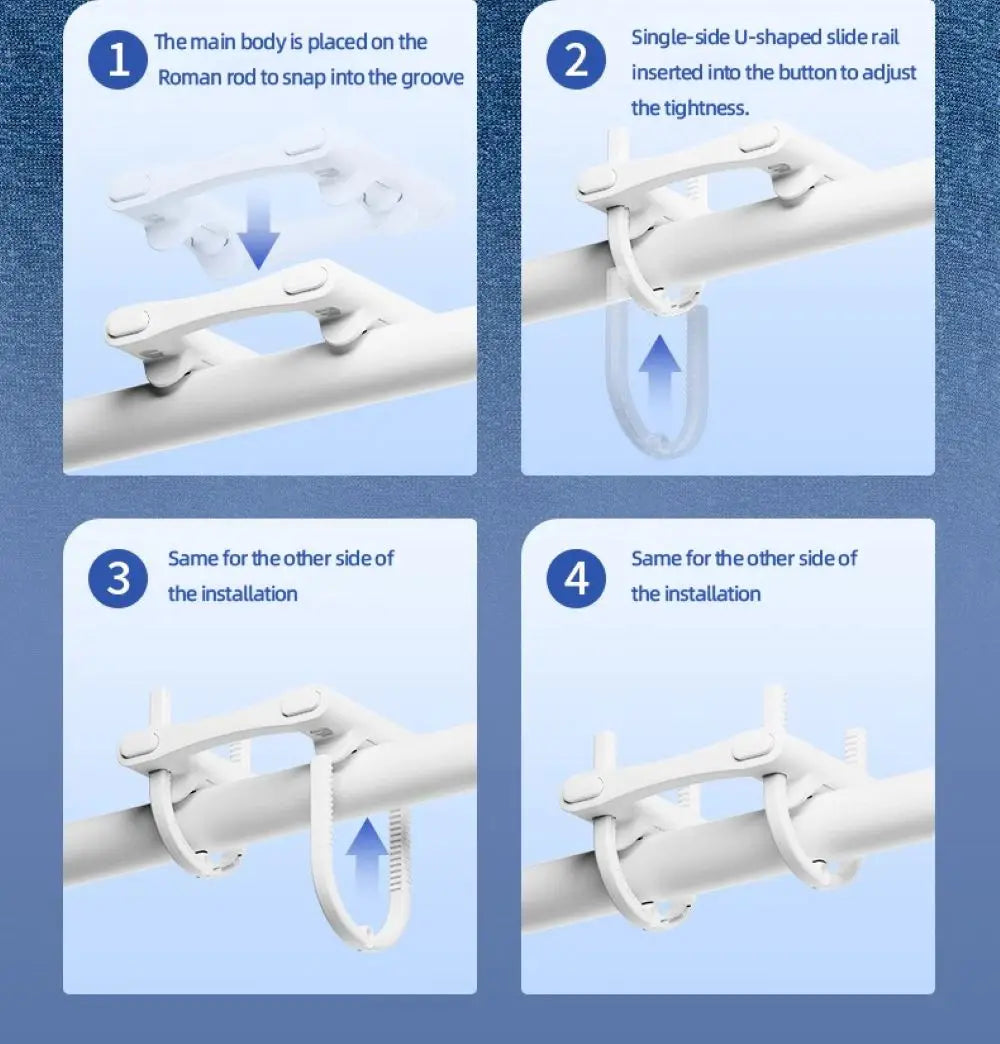 1 The main body is placed on the Roman rod to snap into the groove

2 Single-side U-shaped slide rail inserted into the button to adjust the tightness.

3 Same for the other side of the installation

4 Same for the other side of the installation